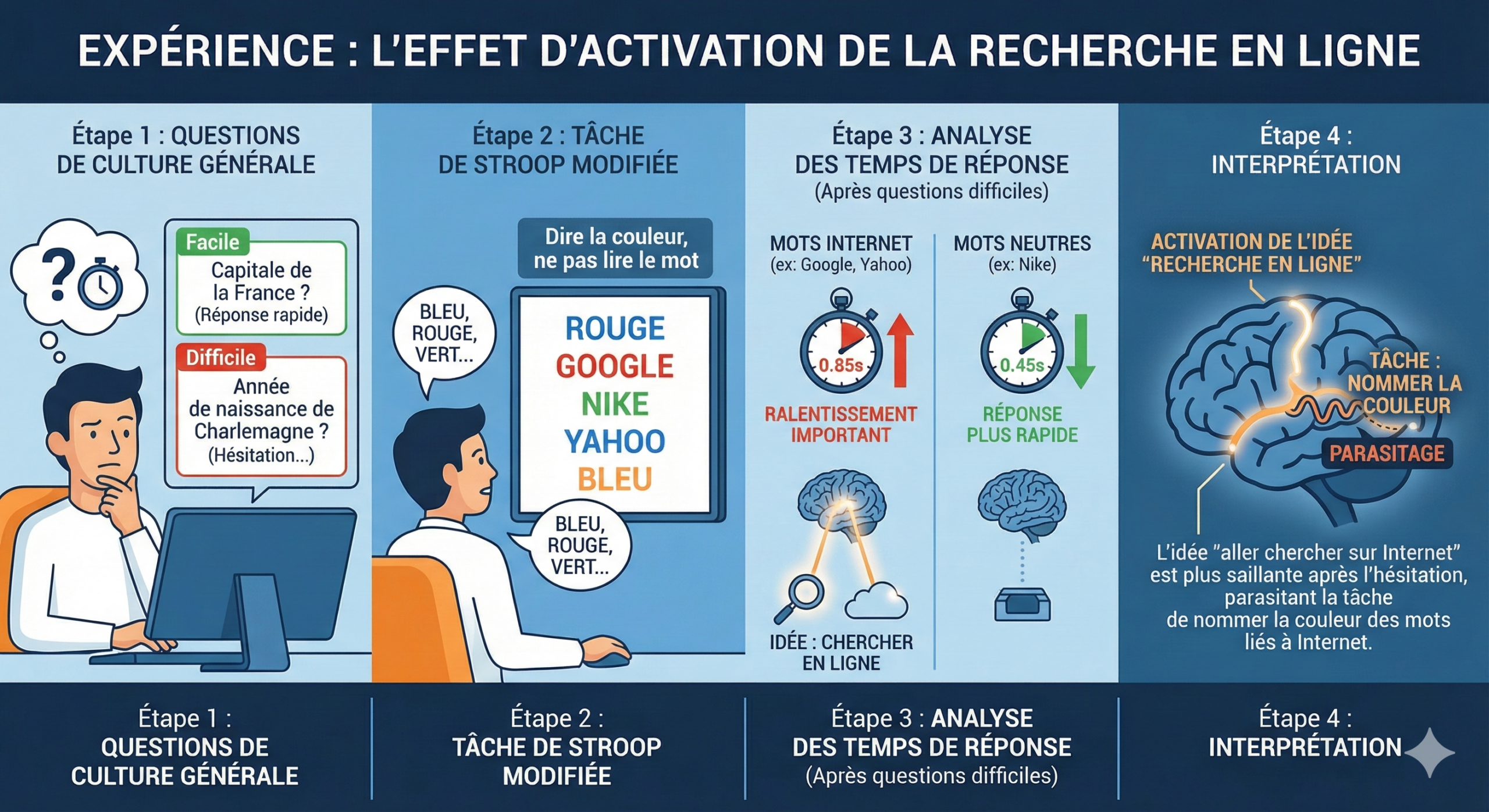 EXPÉRIENCE : L'EFFET D'ACTIVATION DE LA RECHERCHE EN LIGNE

Étape 1 : QUESTIONS DE CULTURE GÉNÉRALE

Facile
Capitale de la France ? (Réponse rapide)

Difficile
Année de naissance de Charlemagne ? (Hésitation...)

Étape 2 : TÂCHE DE STROOP MODIFIÉE

Dire la couleur, ne pas lire le mot

BLEU, ROUGE, VERT...

ROUGE
GOOGLE
NIKE
YAHOO
BLEU

BLEU, ROUGE, VERT...

Étape 3 : ANALYSE DES TEMPS DE RÉPONSE (Après questions difficiles)

MOTS INTERNET (ex: Google, Yahoo)
0.85s
RALENTISSEMENT IMPORTANT
IDÉE : CHERCHER EN LIGNE

MOTS NEUTRES (ex: Nike)
0.45s
RÉPONSE PLUS RAPIDE

Étape 4 : INTERPRÉTATION

ACTIVATION DE L'IDÉE "RECHERCHE EN LIGNE"

TÂCHE : NOMMER LA COULEUR

PARASITAGE

L'idée "aller chercher sur Internet" est plus saillante après l'hésitation, parasitant la tâche de nommer la couleur des mots liés à Internet.

Étape 1 : QUESTIONS DE CULTURE GÉNÉRALE

Étape 2 : TÂCHE DE STROOP MODIFIÉE

Étape 3 : ANALYSE DES TEMPS DE RÉPONSE (Après questions difficiles)

Étape 4 : INTERPRÉTATION