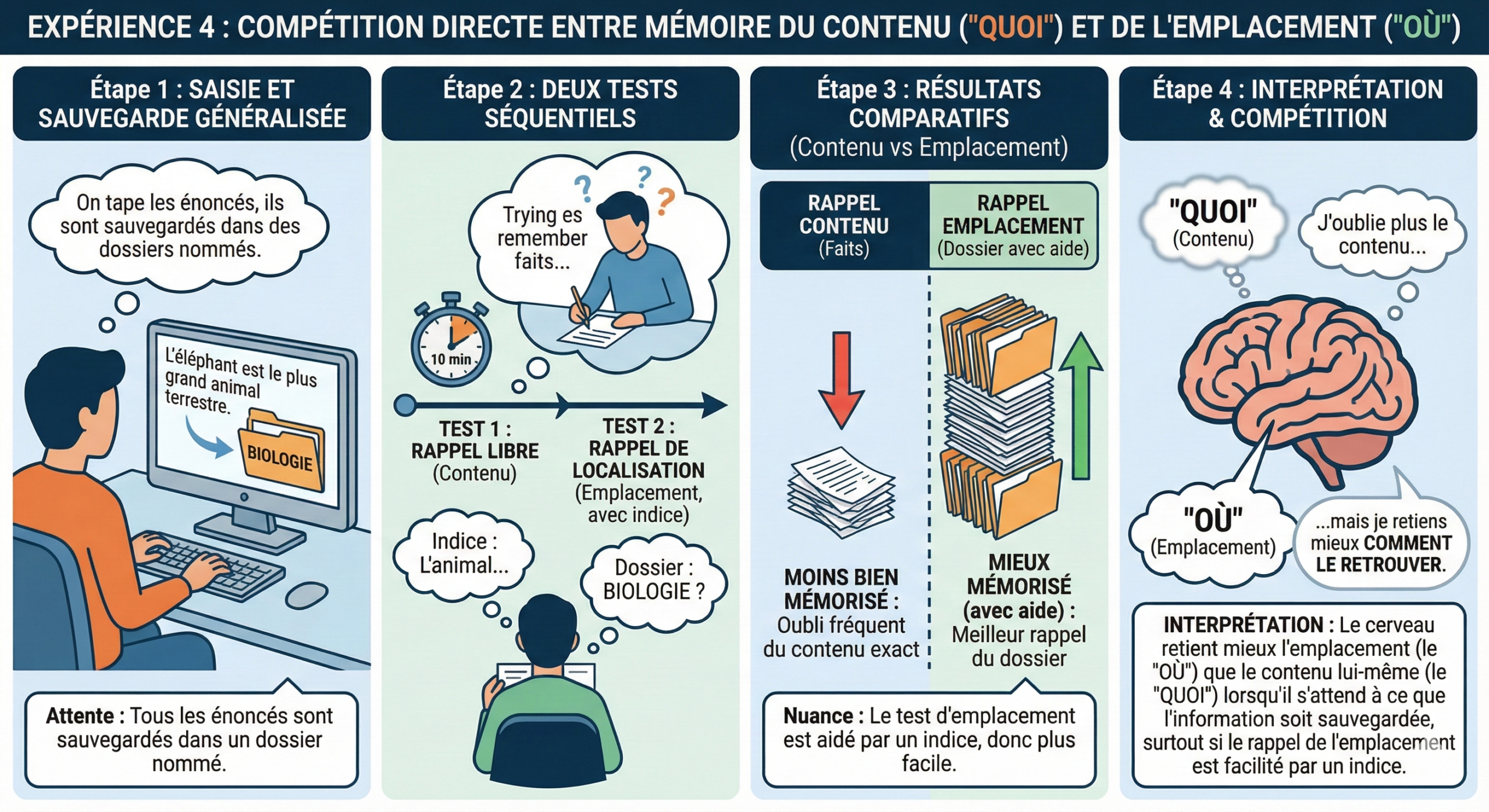 EXPÉRIENCE 4 : COMPÉTITION DIRECTE ENTRE MÉMOIRE DU CONTENU ("QUOI") ET DE L'EMPLACEMENT ("OÙ")

Étape 1 : SAISIE ET SAUVEGARDE GÉNÉRALISÉE

On tape les énoncés, ils sont sauvegardés dans des dossiers nommés.

L'éléphant est le plus grand animal terrestre.

BIOLOGIE

Attente : Tous les énoncés sont sauvegardés dans un dossier nommé.

Étape 2 : DEUX TESTS SÉQUENTIELS

Trying es remember faits...

10 min

TEST 1 : RAPPEL LIBRE (Contenu)

TEST 2 : RAPPEL DE LOCALISATION (Emplacement, avec indice)

Indice : L'animal...

Dossier : BIOLOGIE ?

Étape 3 : RÉSULTATS COMPARATIFS (Contenu vs Emplacement)

RAPPEL CONTENU (Faits)

RAPPEL EMPLACEMENT (Dossier avec aide)

MOINS BIEN MÉMORISÉ : Oubli fréquent du contenu exact

MIEUX MÉMORISÉ (avec aide) : Meilleur rappel du dossier

Nuance : Le test d'emplacement est aidé par un indice, donc plus facile.

Étape 4 : INTERPRÉTATION & COMPÉTITION

"QUOI" (Contenu)

J'oublie plus le contenu...

"OÙ" (Emplacement)

...mais je retiens mieux COMMENT LE RETROUVER.

INTERPRÉTATION : Le cerveau retient mieux l'emplacement (le "OÙ") que le contenu lui-même (le "QUOI") lorsqu'il s'attend à ce que l'information soit sauvegardée, surtout si le rappel de l'emplacement est facilité par un indice.